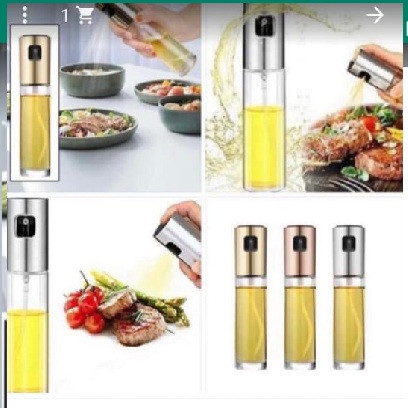 1